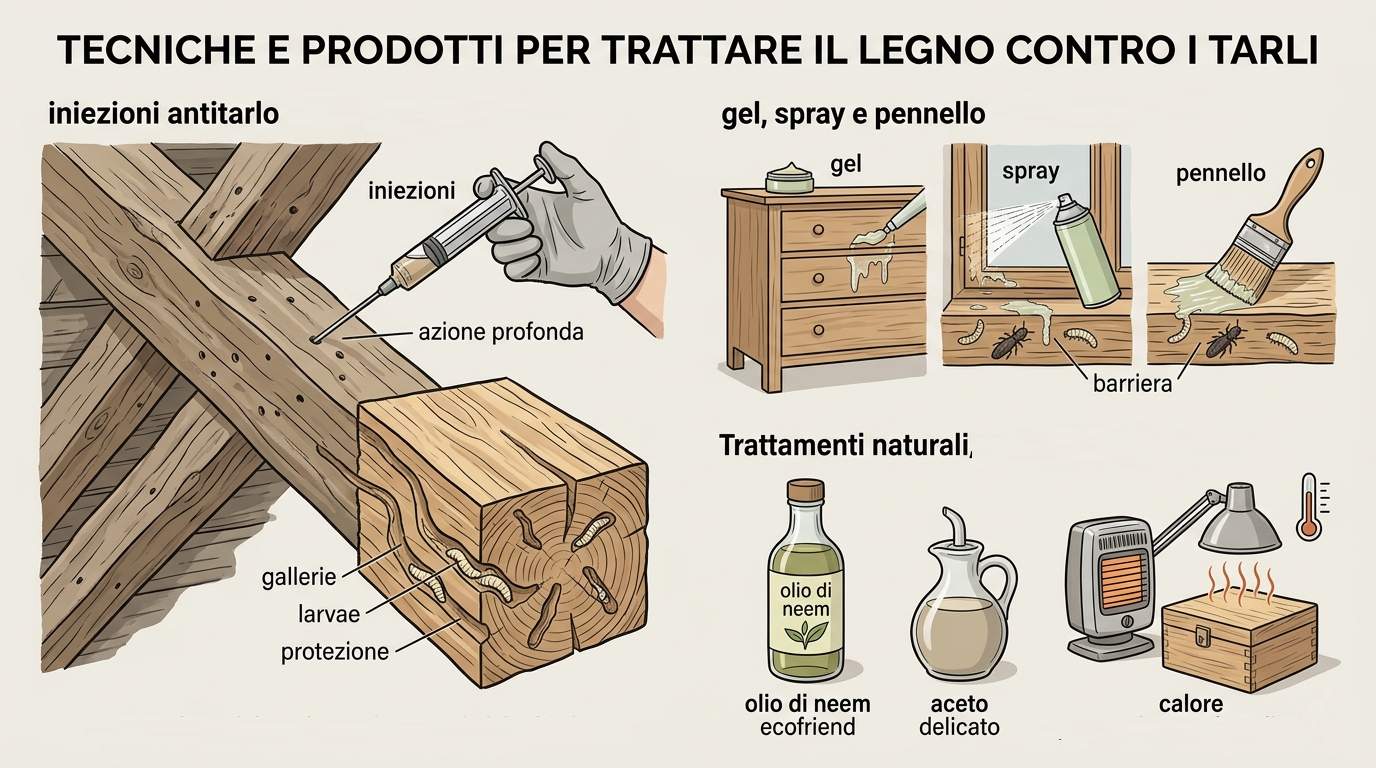 TECNICHE E PRODOTTI PER TRATTARE IL LEGNO CONTRO I TARLI

iniezioni antitarlo

iniezioni

azione profonda

gallerie

larvae

protezione

gel, spray e pennello

gel

spray

pennello

barriera

Trattamenti naturali,

olio di neem

olio di neem
ecofriend

aceto
delicato

calore